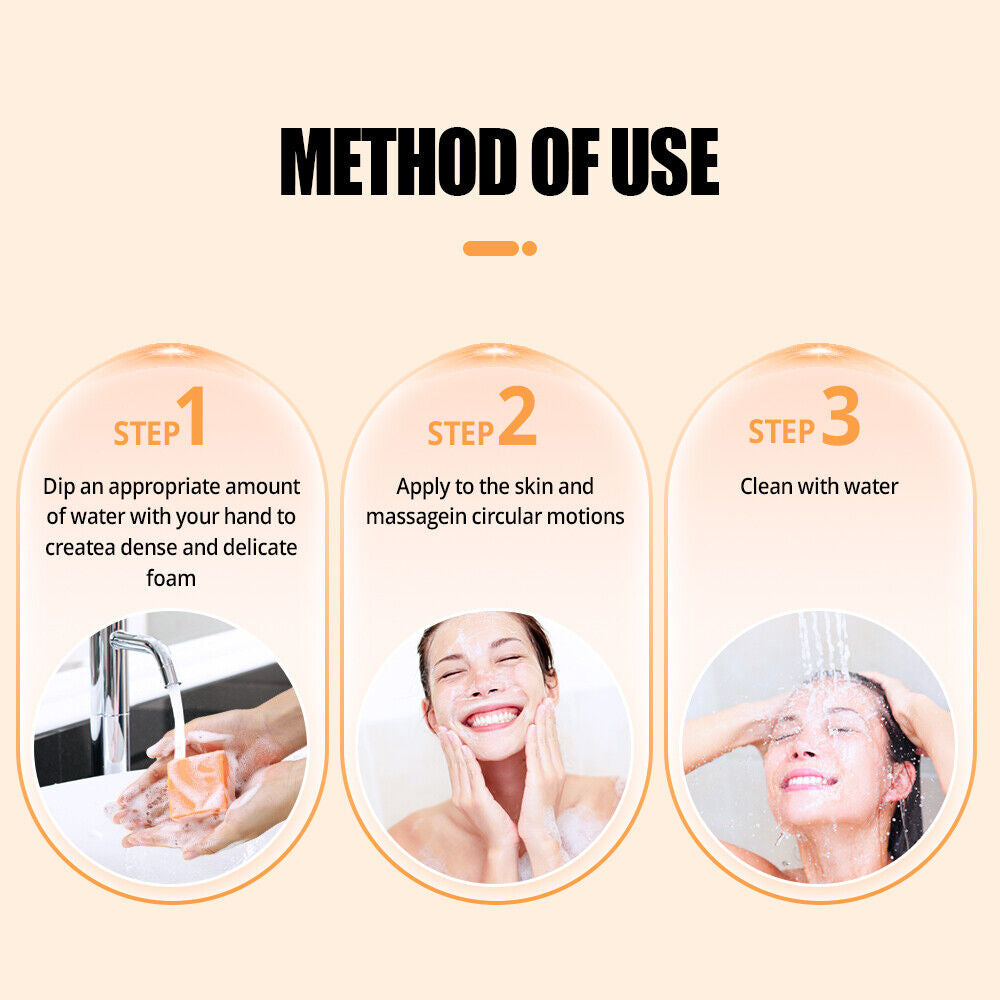 METHOD OF USE

STEP 1
Dip an appropriate amount of water with your hand to createa dense and delicate foam

STEP 2
Apply to the skin and massagein circular motions

STEP 3
Clean with water